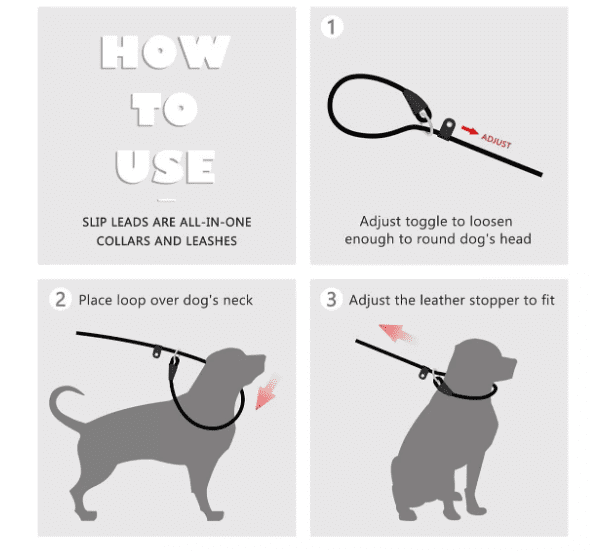 HOW
TO
USE

SLIP LEADS ARE ALL-IN-ONE COLLARS AND LEASHES

1

ADJUST

Adjust toggle to loosen enough to round dog's head

2 Place loop over dog's neck

3 Adjust the leather stopper to fit